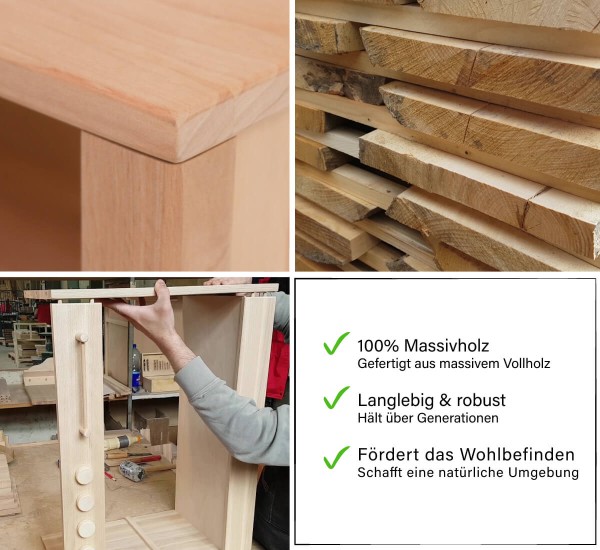 100% Massivholz
Gefertigt aus massivem Vollholz

Langlebig & robust
Hält über Generationen

Fördert das Wohlbefinden
Schafft eine natürliche Umgebung