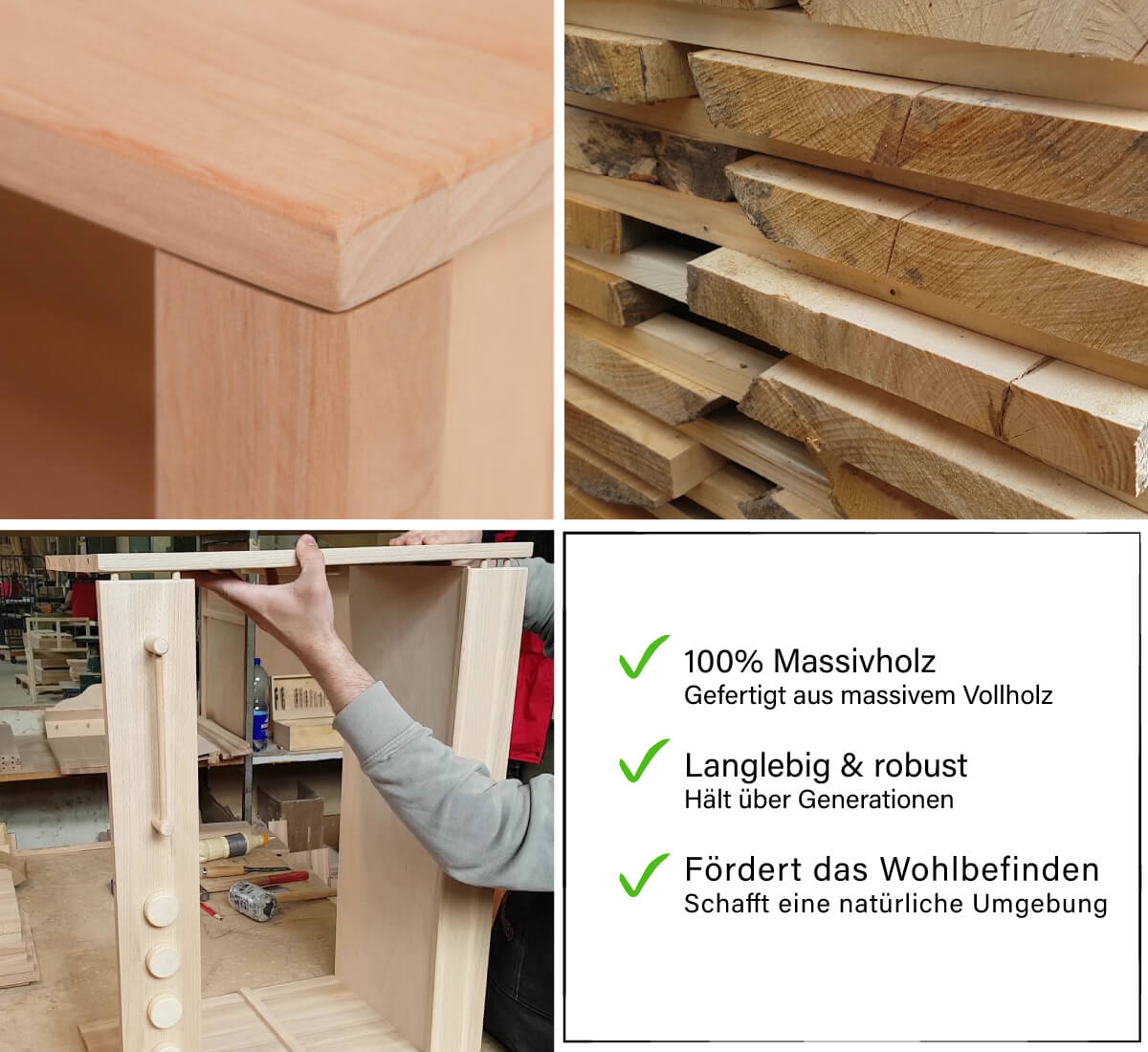 100% Massivholz
Gefertigt aus massivem Vollholz

Langlebig & robust
Hält über Generationen

Fördert das Wohlbefinden
Schafft eine natürliche Umgebung