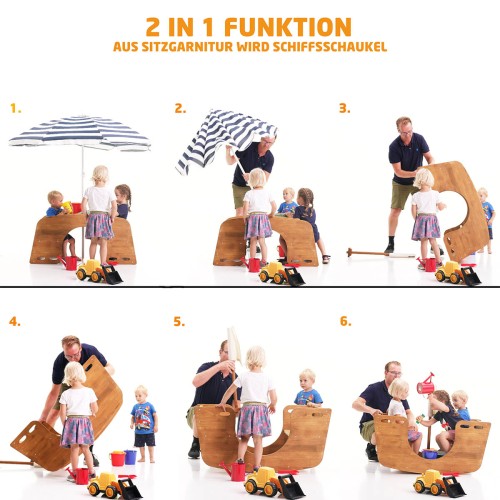 2 IN 1 FUNKTION
AUS SITZGARNITUR WIRD SCHIFFSSCHAUKEL

1.

2.

3.

4.

5.

6.